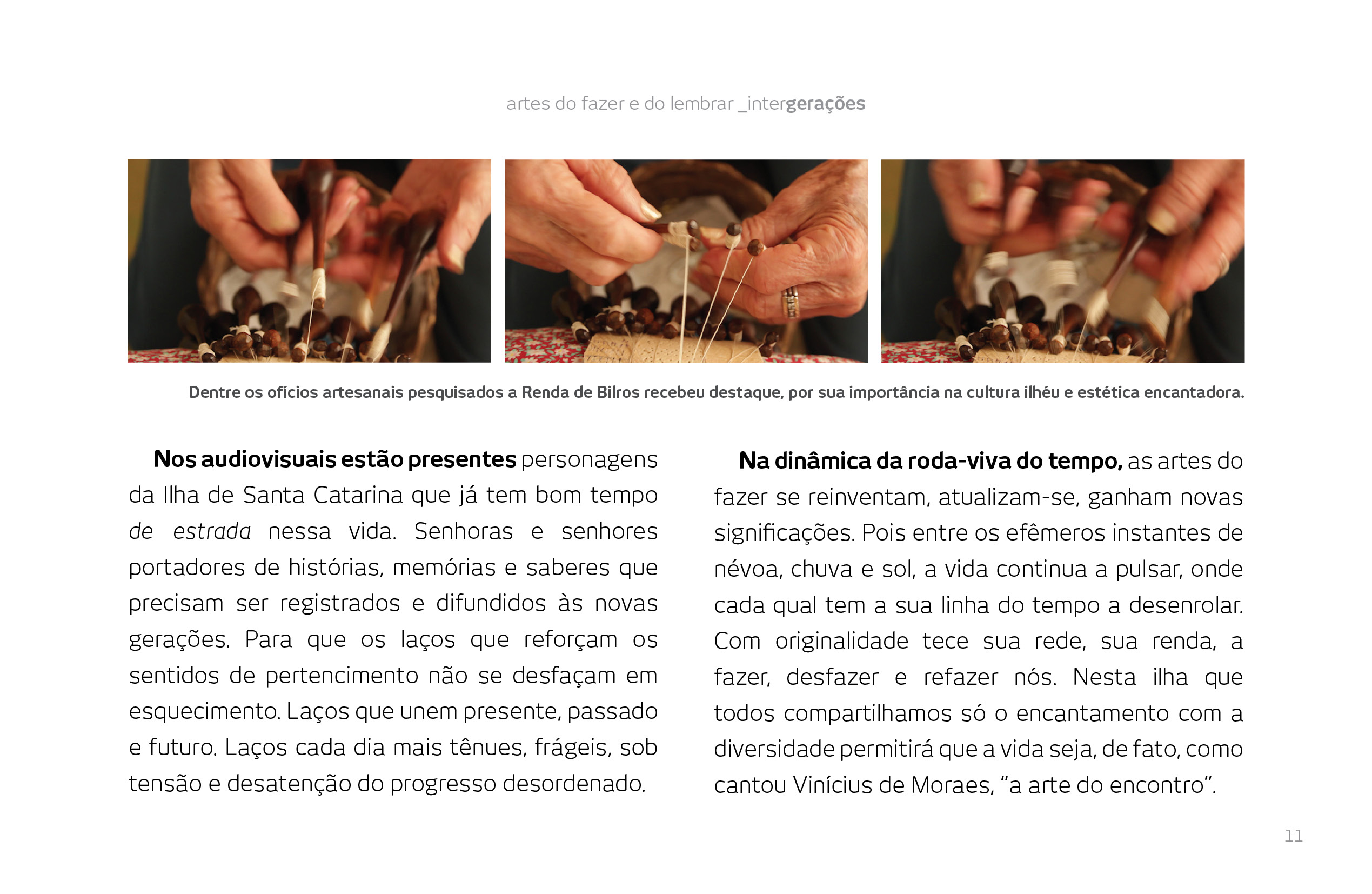 artes do fazer e do lembrar _intergerações

Dentre os ofícios artesanais pesquisados a Renda de Bilros recebeu destaque, por sua importância na cultura ilhéu e estética encantadora.

Nos audiovisuais estão presentes personagens da Ilha de Santa Catarina que já tem bom tempo de estrada nessa vida. Senhoras e senhores portadores de histórias, memórias e saberes que precisam ser registrados e difundidos às novas gerações. Para que os laços que reforçam os sentidos de pertencimento não se desfaçam em esquecimento. Laços que unem presente, passado e futuro. Laços cada dia mais tênues, frágeis, sob tensão e desatenção do progresso desordenado.

Na dinâmica da roda-viva do tempo, as artes do fazer se reinventam, atualizam-se, ganham novas significações. Pois entre os efêmeros instantes de névoa, chuva e sol, a vida continua a pulsar, onde cada qual tem a sua linha do tempo a desenrolar. Com originalidade tece sua rede, sua renda, a fazer, desfazer e refazer nós. Nesta ilha que todos compartilhamos só o encantamento com a diversidade permitirá que a vida seja, de fato, como cantou Vinícius de Moraes, “a arte do encontro”.

11